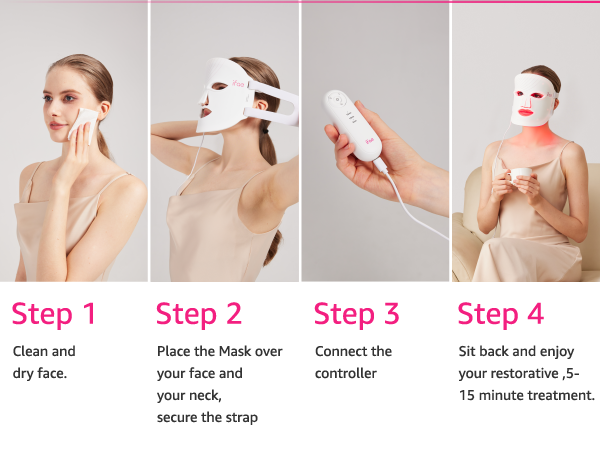 Step 1
Clean and dry face.

Step 2
Place the Mask over your face and your neck, secure the strap

Step 3
Connect the controller

Step 4
Sit back and enjoy your restorative ,5-15 minute treatment.